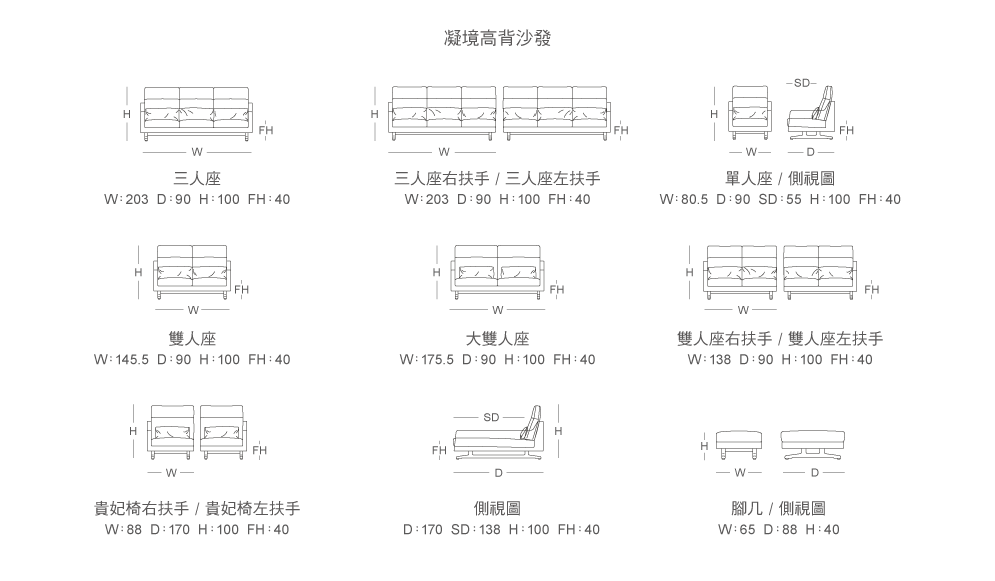 凝境高背沙發

H
FH
W
三人座
W：203 D：90 H：100 FH：40

H
FH
W
三人座右扶手 / 三人座左扶手
W：203 D：90 H：100 FH：40

SD
H
FH
W
D
單人座 / 側視圖
W：80.5 D：90 SD：55 H：100 FH：40

H
FH
W
雙人座
W：145.5 D：90 H：100 FH：40

H
FH
W
大雙人座
W：175.5 D：90 H：100 FH：40

H
FH
W
雙人座右扶手 / 雙人座左扶手
W：138 D：90 H：100 FH：40

H
FH
W
貴妃椅右扶手 / 貴妃椅左扶手
W：88 D：170 H：100 FH：40

SD
H
FH
D
側視圖
D：170 SD：138 H：100 FH：40

H
W
D
腳几 / 側視圖
W：65 D：88 H：40