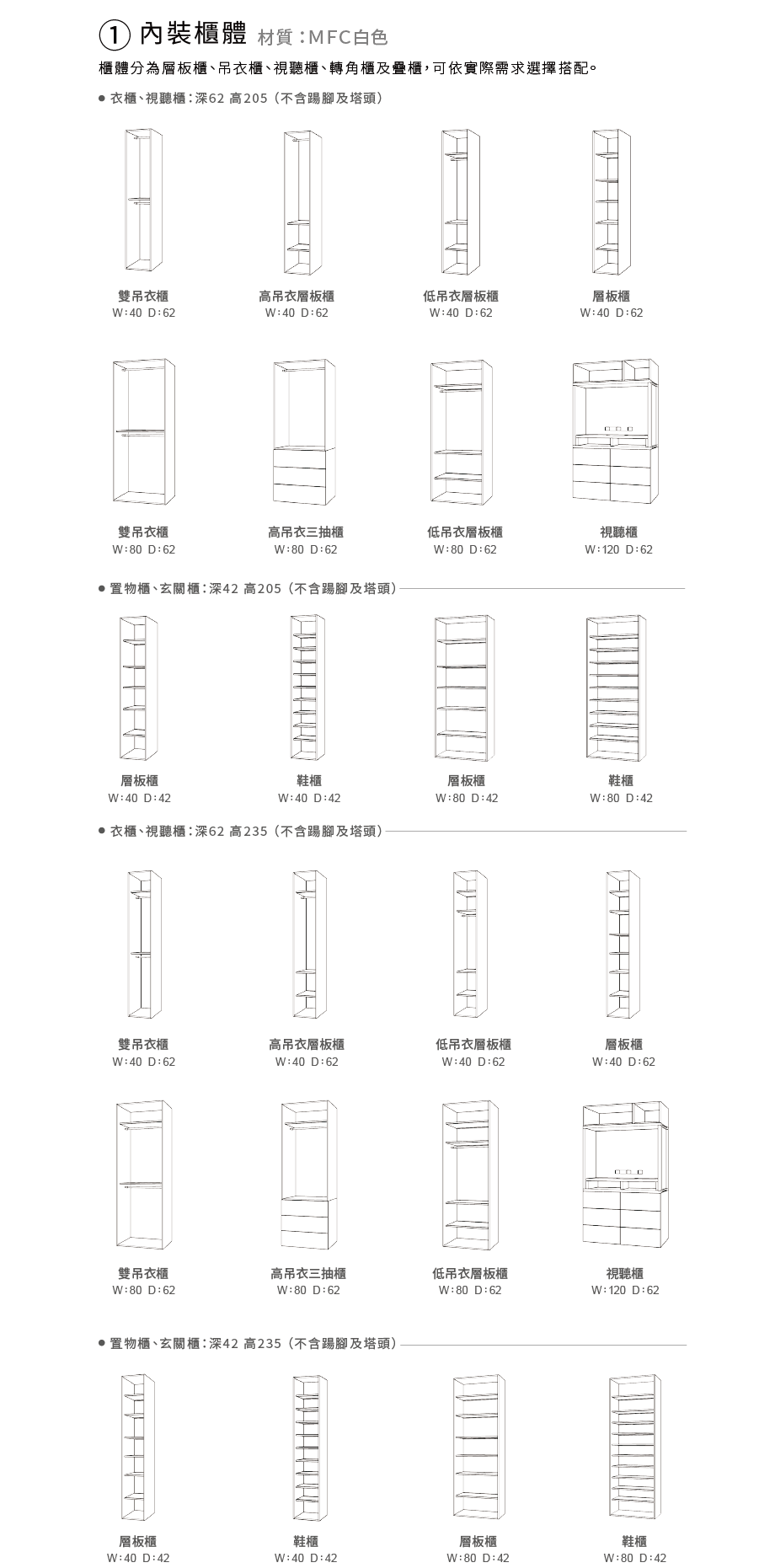 ① 內裝櫃體 材質：MFC白色

櫃體分為層板櫃、吊衣櫃、視聽櫃、轉角櫃及疊櫃，可依實際需求選擇搭配。

● 衣櫃、視聽櫃：深62 高205（不含踢腳及塔頭）

雙吊衣櫃
W：40 D：62

高吊衣層板櫃
W：40 D：62

低吊衣層板櫃
W：40 D：62

層板櫃
W：40 D：62

雙吊衣櫃
W：80 D：62

高吊衣三抽櫃
W：80 D：62

低吊衣層板櫃
W：80 D：62

視聽櫃
W：120 D：62

● 置物櫃、玄關櫃：深42 高205（不含踢腳及塔頭）

層板櫃
W：40 D：42

鞋櫃
W：40 D：42

層板櫃
W：80 D：42

鞋櫃
W：80 D：42

● 衣櫃、視聽櫃：深62 高235（不含踢腳及塔頭）

雙吊衣櫃
W：40 D：62

高吊衣層板櫃
W：40 D：62

低吊衣層板櫃
W：40 D：62

層板櫃
W：40 D：62

雙吊衣櫃
W：80 D：62

高吊衣三抽櫃
W：80 D：62

低吊衣層板櫃
W：80 D：62

視聽櫃
W：120 D：62

● 置物櫃、玄關櫃：深42 高235（不含踢腳及塔頭）

層板櫃
W：40 D：42

鞋櫃
W：40 D：42

層板櫃
W：80 D：42

鞋櫃
W：80 D：42